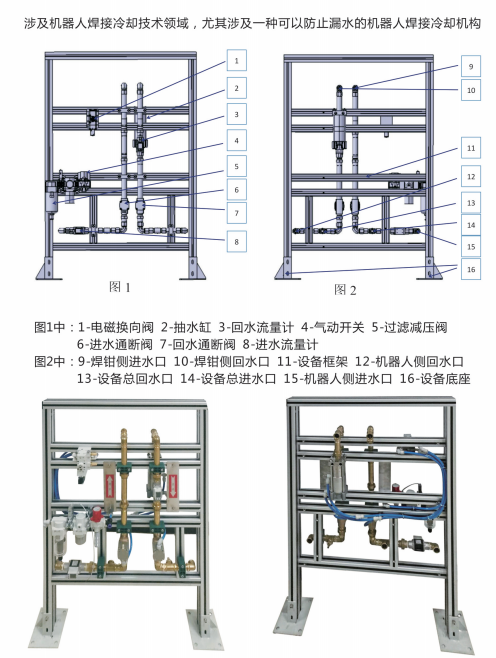 涉及机器人焊接冷却技术领域，尤其涉及一种可以防止漏水的机器人焊接冷却机构

1
2
3
4
5
6
7
8

图 1

9
10
11
12
13
14
15
16

图 2

图1中：1-电磁换向阀 2-抽水缸 3-回水流量计 4-气动开关 5-过滤减压阀 6-进水通断阀 7-回水通断阀 8-进水流量计

图2中：9-焊钳侧进水口 10-焊钳侧回水口 11-设备框架 12-机器人侧回水口 13-设备总回水口 14-设备总进水口 15-机器人侧进水口 16-设备底座